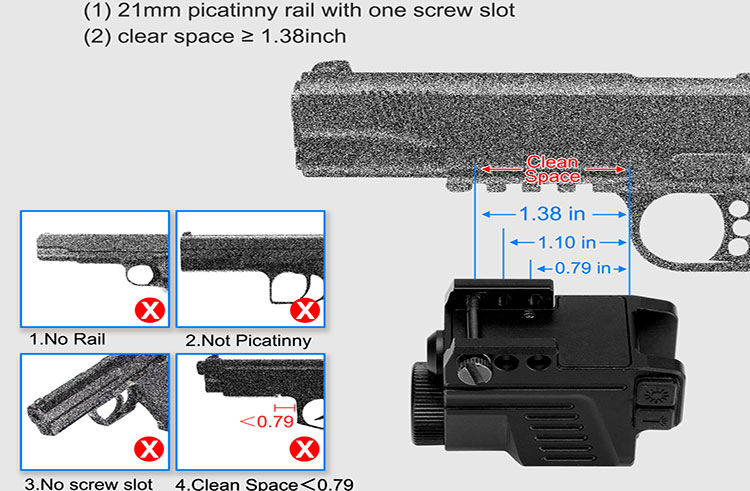 (1) 21mm picatinny rail with one screw slot
(2) clear space ≥ 1.38inch

Clean Space

1.38 in

1.10 in

0.79 in

1.No Rail

2.Not Picatinny

<0.79

3.No screw slot

4.Clean Space<0.79